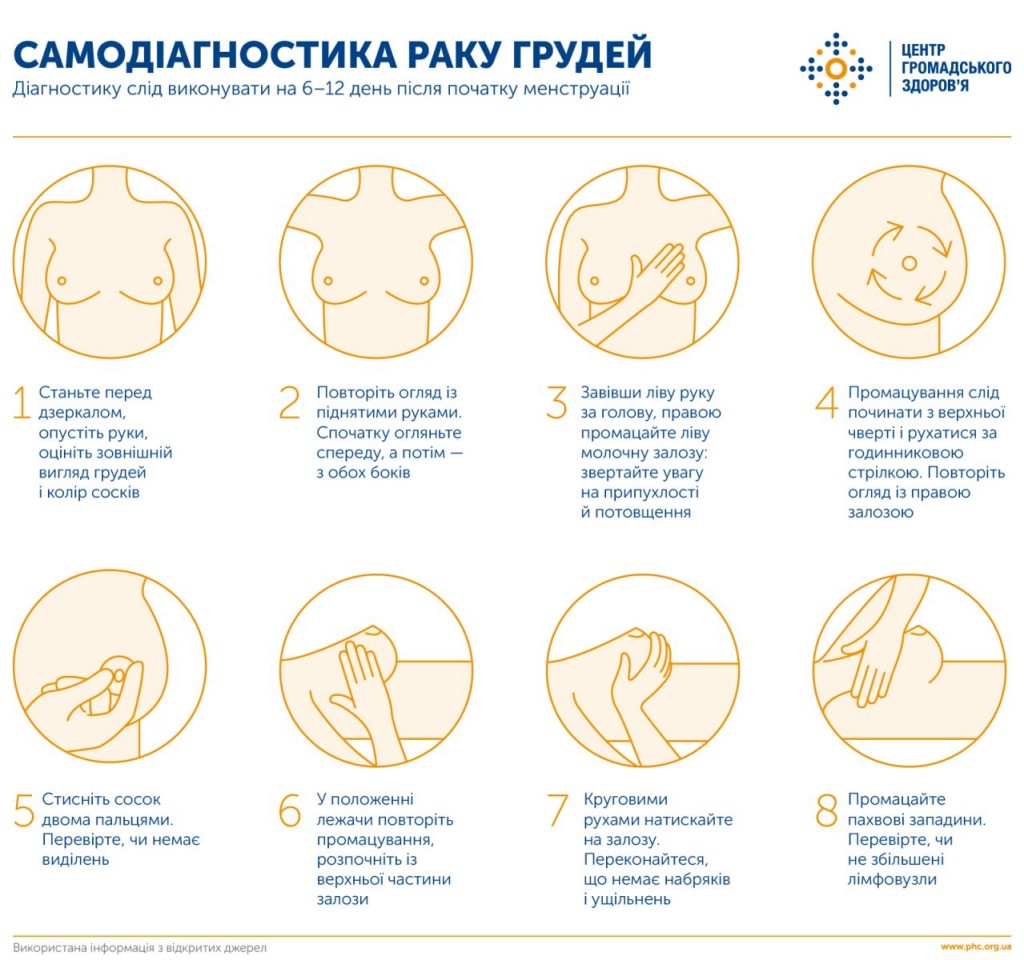 САМОДІАГНОСТИКА РАКУ ГРУДЕЙ
Діагностику слід виконувати на 6–12 день після початку менструації

ЦЕНТР ГРОМАДСЬКОГО ЗДОРОВ'Я

1 Станьте перед дзеркалом, опустіть руки, оцініть зовнішній вигляд грудей і колір сосків

2 Повторіть огляд із піднятими руками. Спочатку огляньте спереду, а потім — з обох боків

3 Завівши ліву руку за голову, правою промацайте ліву молочну залозу: звертайте увагу на припухлості й потовщення

4 Промацування слід починати з верхньої чверті і рухатися за годинниковою стрілкою. Повторіть огляд із правою залозою

5 Стисніть сосок двома пальцями. Перевірте, чи немає виділень

6 У положенні лежачи повторіть промацування, розпочніть із верхньої частини залози

7 Круговими рухами натискайте на залозу. Переконайтеся, що немає набряків і ущільнень

8 Промацайте пахвові западини. Перевірте, чи не збільшені лімфовузли

Використана інформація з відкритих джерел

www.phc.org.ua